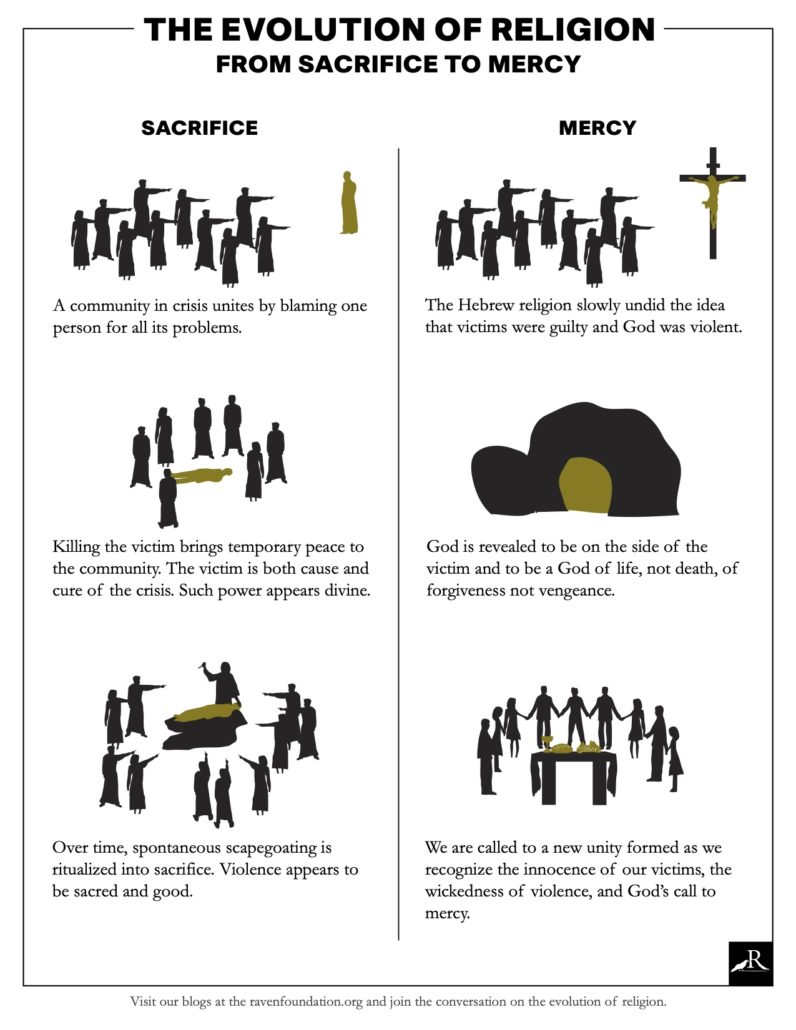 THE EVOLUTION OF RELIGION
FROM SACRIFICE TO MERCY

SACRIFICE

A community in crisis unites by blaming one person for all its problems.

Killing the victim brings temporary peace to the community. The victim is both cause and cure of the crisis. Such power appears divine.

Over time, spontaneous scapegoating is ritualized into sacrifice. Violence appears to be sacred and good.

MERCY

The Hebrew religion slowly undid the idea that victims were guilty and God was violent.

God is revealed to be on the side of the victim and to be a God of life, not death, of forgiveness not vengeance.

We are called to a new unity formed as we recognize the innocence of our victims, the wickedness of violence, and God's call to mercy.

R

Visit our blogs at the ravenfoundation.org and join the conversation on the evolution of religion.